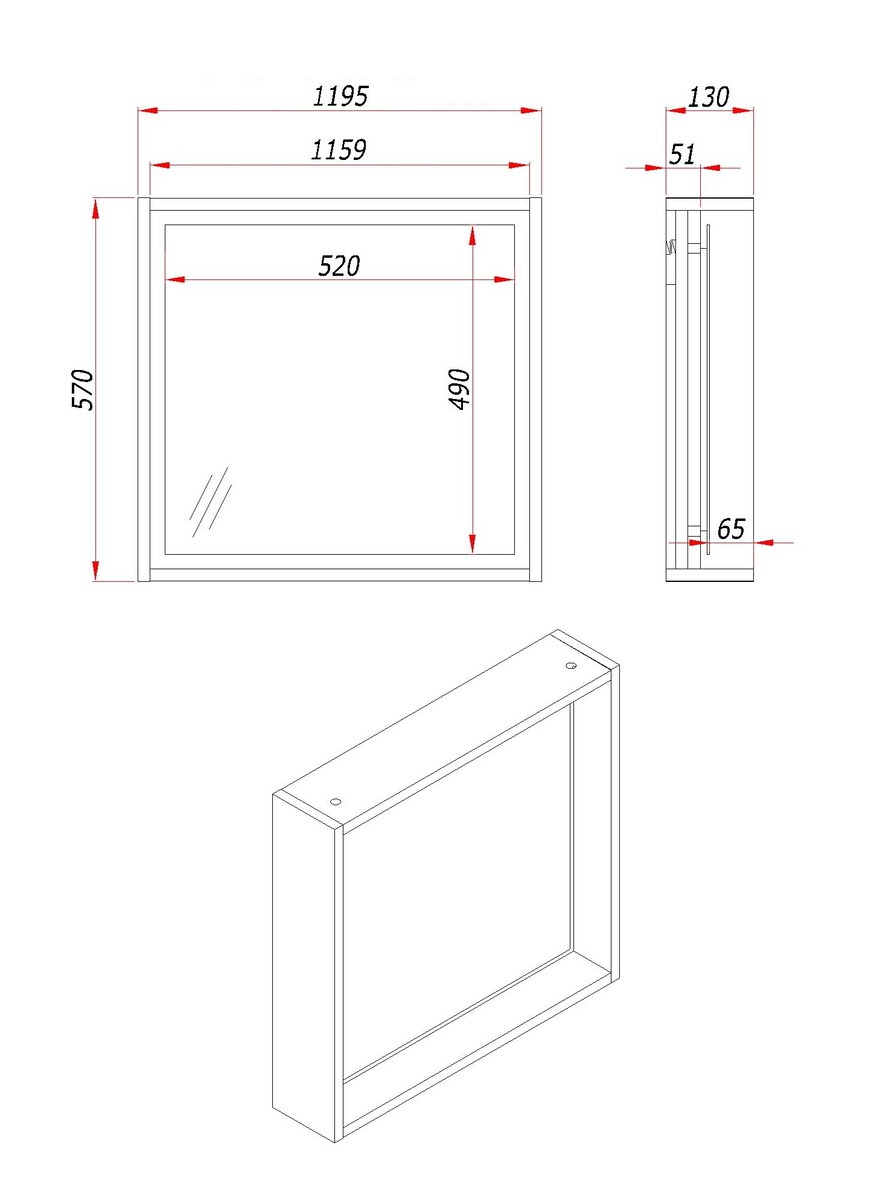 1195
1159
520
570
490
130
51
65