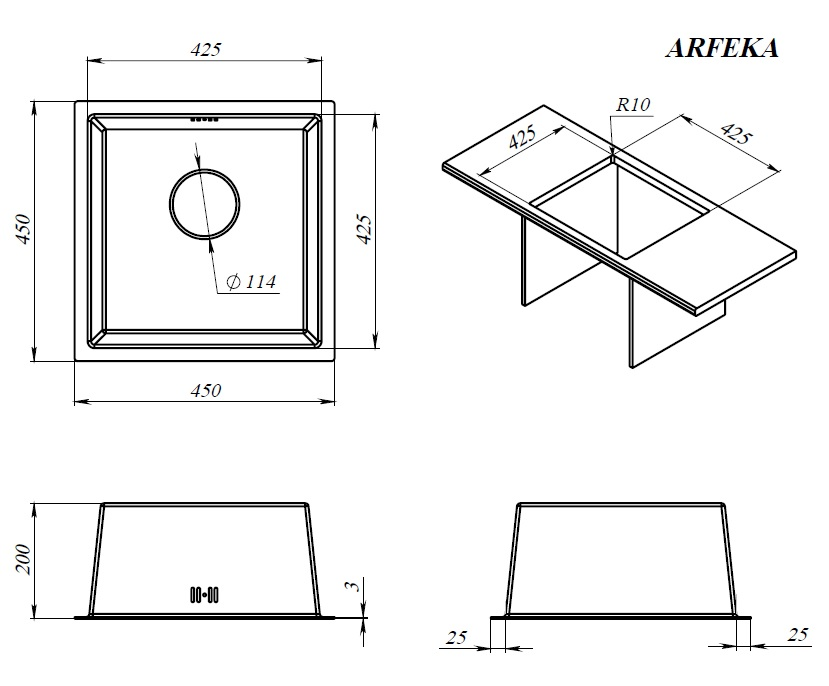 ARFEKA

425

450

425

$\varnothing$ 114

450

R10

425

425

200

3

25

25