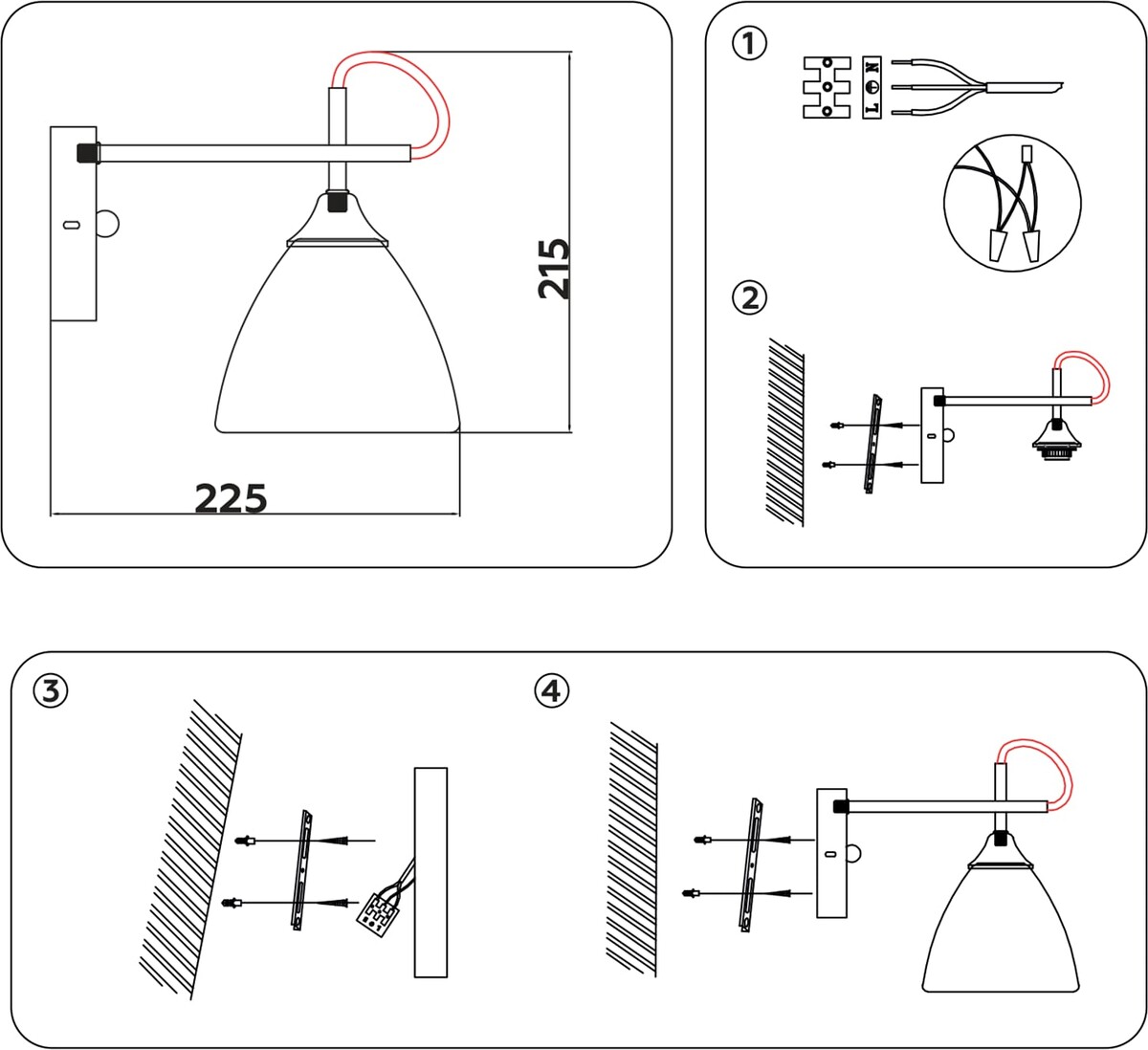 215
225
①
L
N
②
③
④