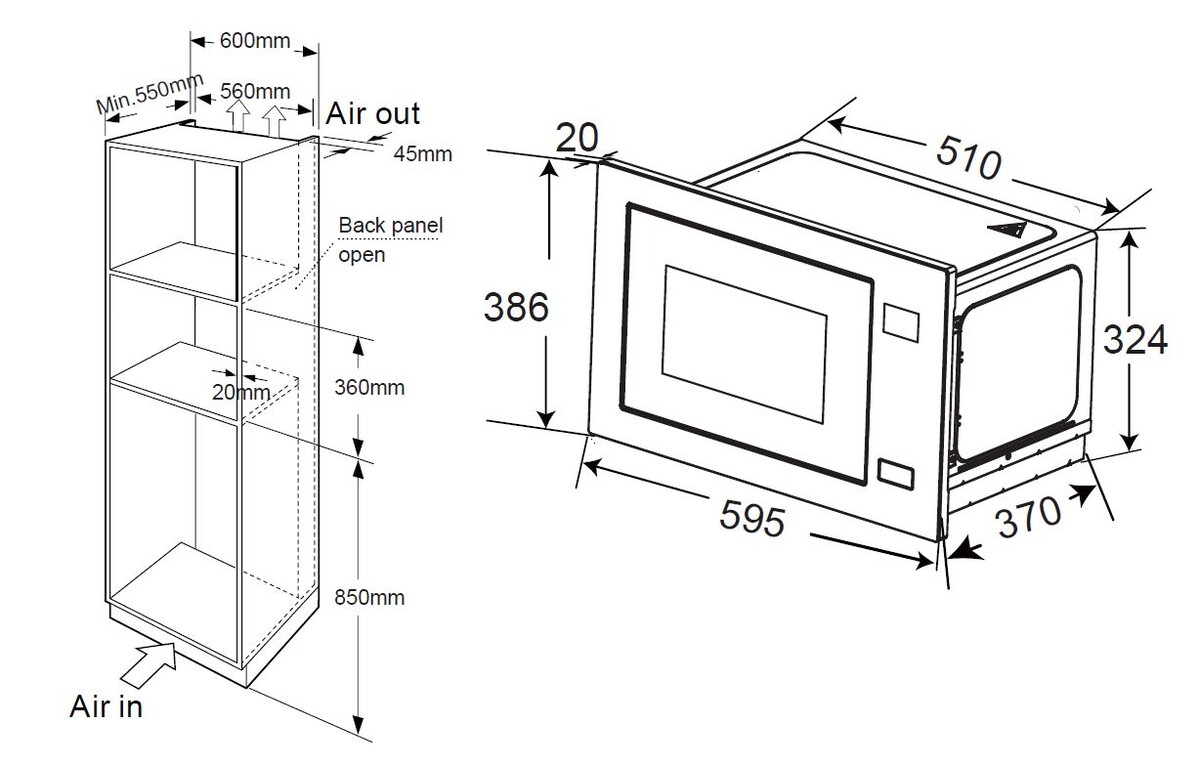 600mm
Min.550mm
560mm
Air out
45mm
Back panel open
20mm
360mm
850mm
Air in
20
510
386
324
595
370