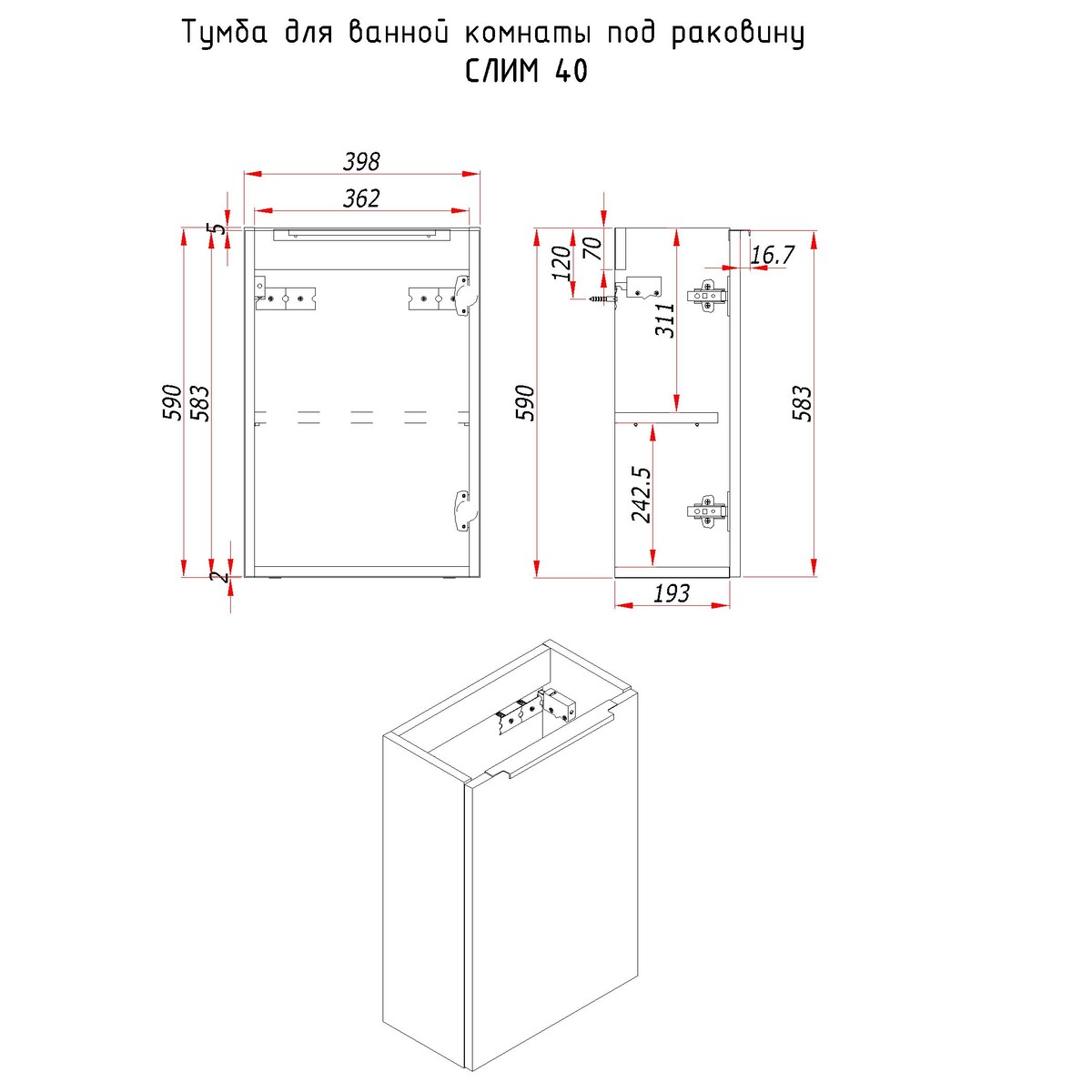 Тумба для ванной комнаты под раковину
СЛИМ 40

398
362
5
590
583
2

120
70
16.7
311
590
583
242.5
193